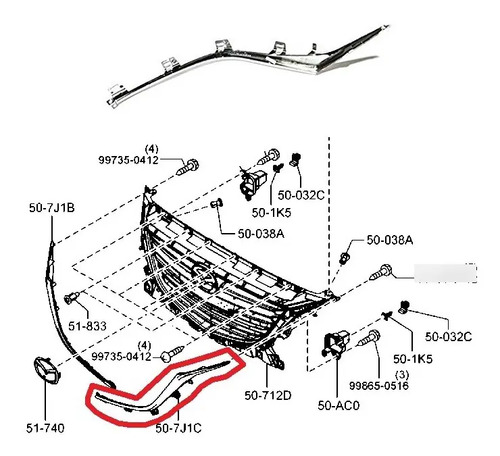 (4)
99735-0412

50-032C

50-1K5

50-7J1B

50-038A

50-038A

51-833

50-032C

(4)
99735-0412

50-1K5

(3)
99865-0516

50-712D

50-AC0

51-740

50-7J1C